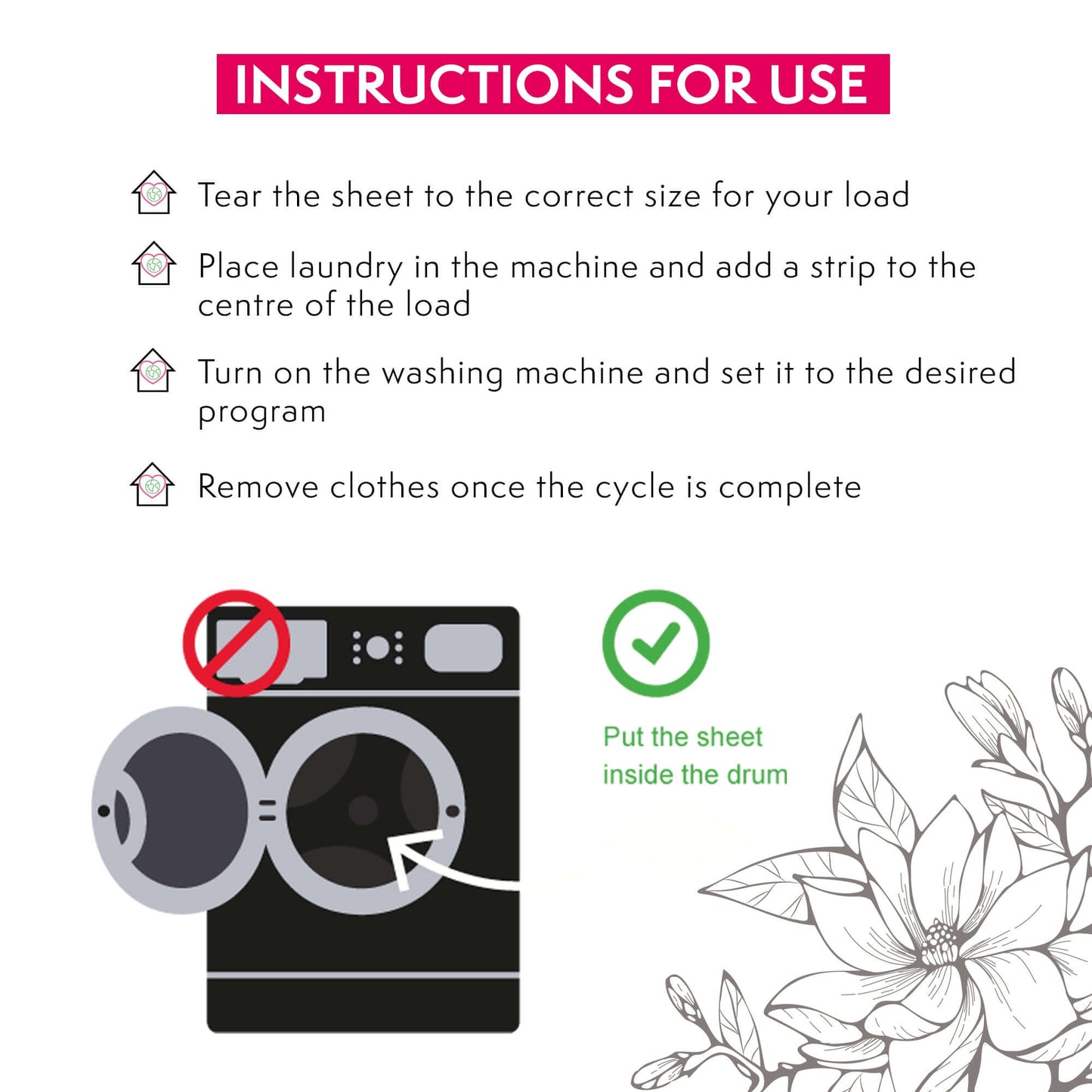 INSTRUCTIONS FOR USE

Tear the sheet to the correct size for your load

Place laundry in the machine and add a strip to the centre of the load

Turn on the washing machine and set it to the desired program

Remove clothes once the cycle is complete

Put the sheet inside the drum